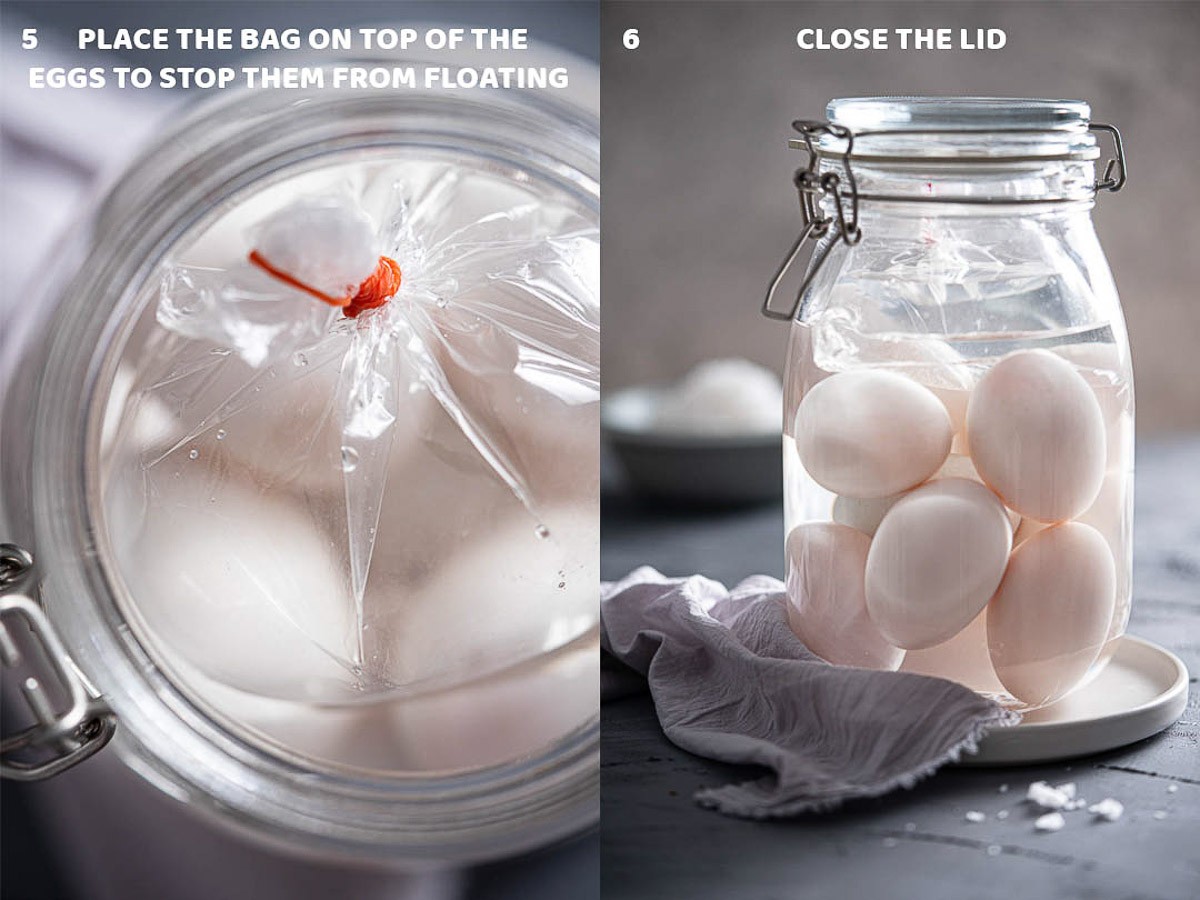 5 PLACE THE BAG ON TOP OF THE EGGS TO STOP THEM FROM FLOATING

6 CLOSE THE LID