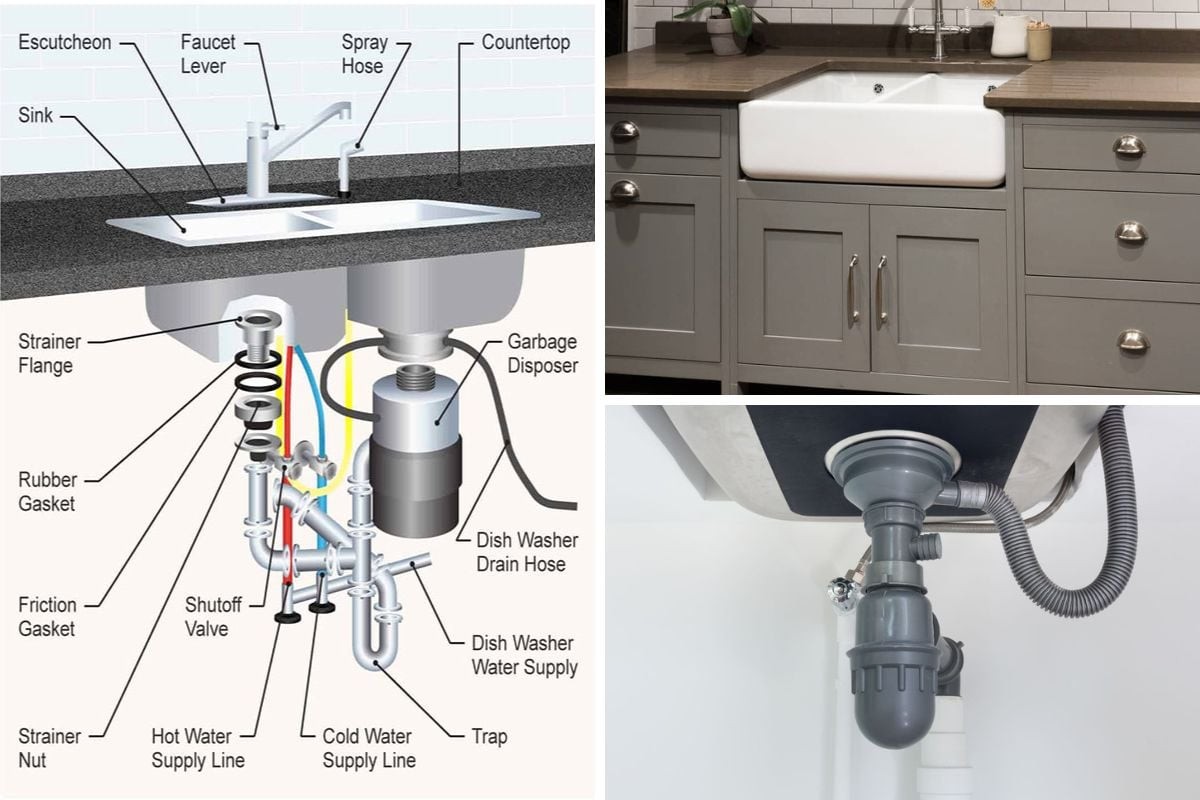 Escutcheon
Faucet Lever
Spray Hose
Countertop
Sink
Strainer Flange
Garbage Disposer
Rubber Gasket
Dish Washer Drain Hose
Friction Gasket
Shutoff Valve
Dish Washer Water Supply
Strainer Nut
Hot Water Supply Line
Cold Water Supply Line
Trap