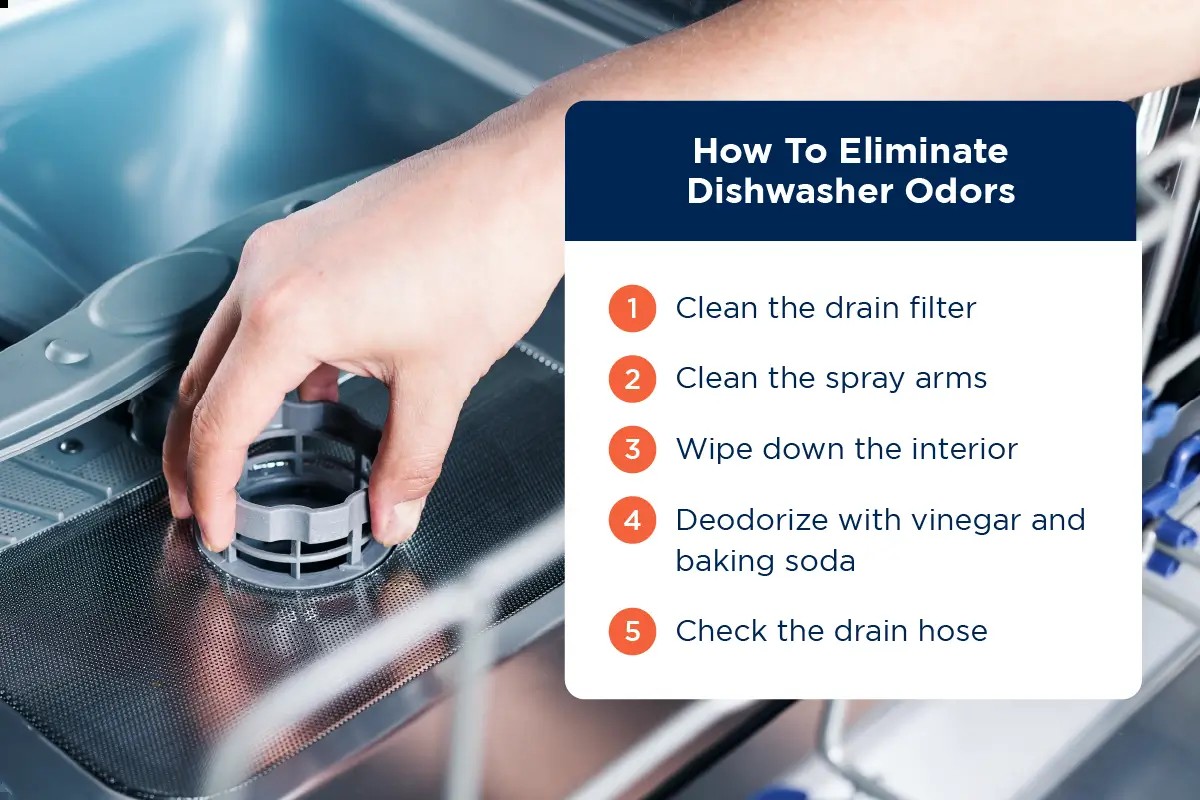 How To Eliminate Dishwasher Odors

1 Clean the drain filter

2 Clean the spray arms

3 Wipe down the interior

4 Deodorize with vinegar and baking soda

5 Check the drain hose